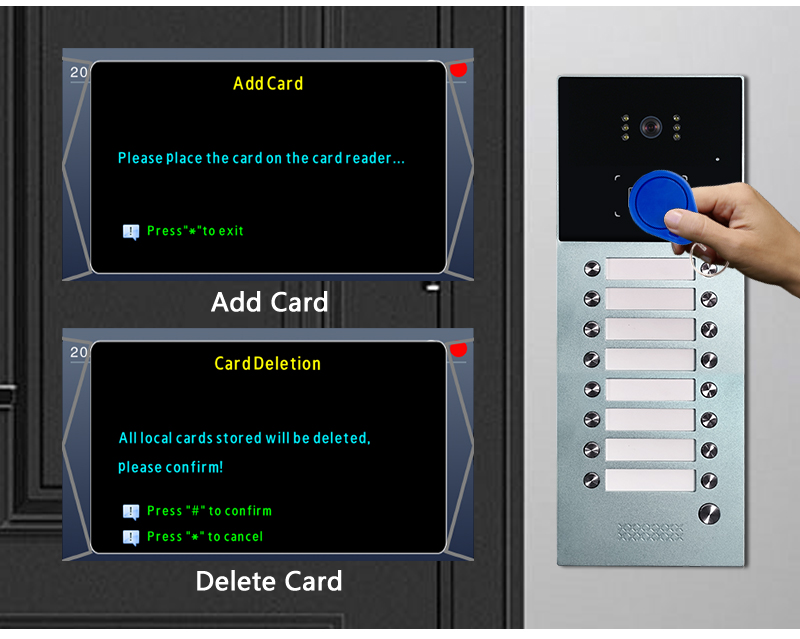 20

Add Card

Please place the card on the card reader...

Press"*"to exit

Add Card

20

Card Deletion

All local cards stored will be deleted, please confirm!

Press "#" to confirm

Press "*" to cancel

Delete Card